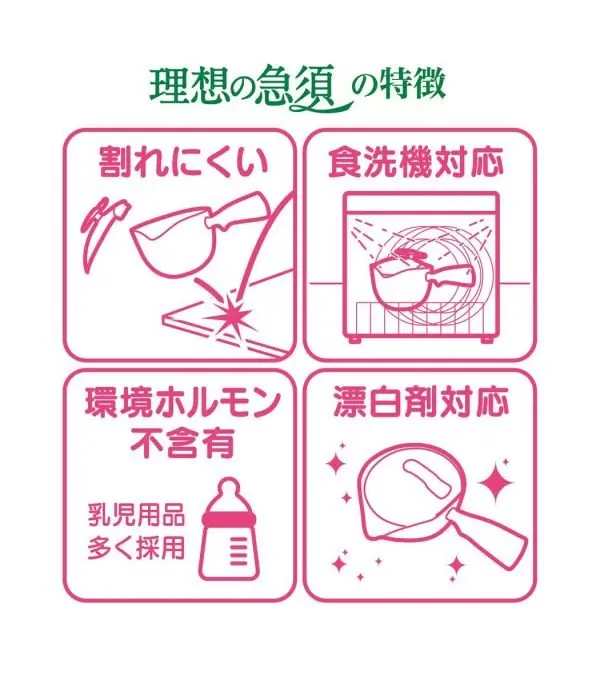 理想の急須の特徴

割れにくい

食洗機対応

環境ホルモン不含有

乳児用品多く採用

漂白剤対応