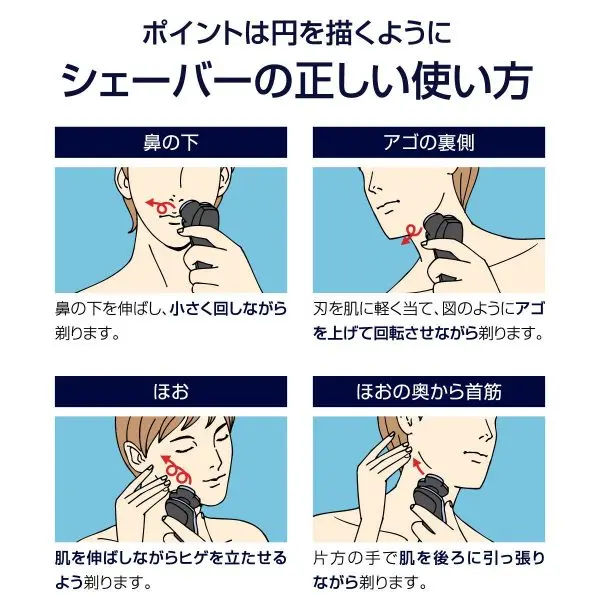 ポイントは円を描くように
シェーバーの正しい使い方

鼻の下

鼻の下を伸ばし、小さく回しながら剃ります。

アゴの裏側

刃を肌に軽く当て、図のようにアゴを上げて回転させながら剃ります。

ほお

肌を伸ばしながらヒゲを立たせるよう剃ります。

ほおの奥から首筋

片方の手で肌を後ろに引っ張りながら剃ります。