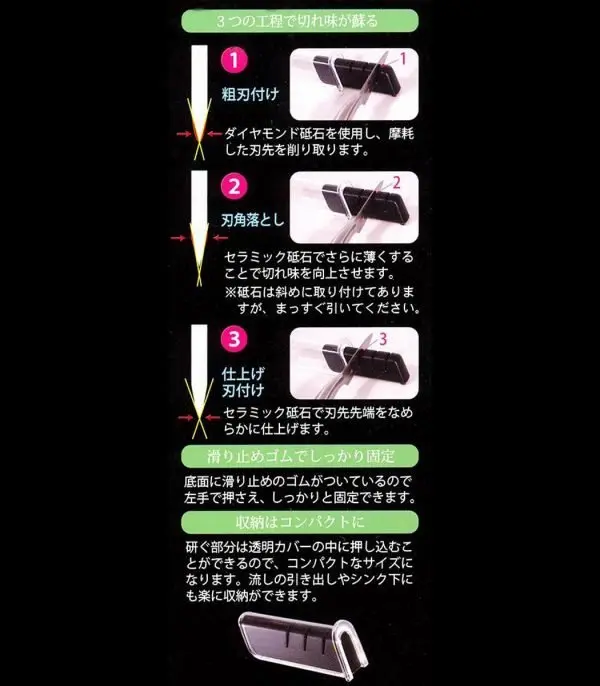 ３つの工程で切れ味が蘇る

1
粗刃付け
1
ダイヤモンド砥石を使用し、摩耗した刃先を削り取ります。

2
刃角落とし
2
セラミック砥石でさらに薄くすることで切れ味を向上させます。
※砥石は斜めに取り付けてありますが、まっすぐ引いてください。

3
仕上げ刃付け
3
セラミック砥石で刃先先端をなめらかに仕上げます。

滑り止めゴムでしっかり固定

底面に滑り止めのゴムがついているので左手で押さえ、しっかりと固定できます。

収納はコンパクトに

研ぐ部分は透明カバーの中に押し込むことができるので、コンパクトなサイズになります。流しの引き出しやシンク下にも楽に収納ができます。